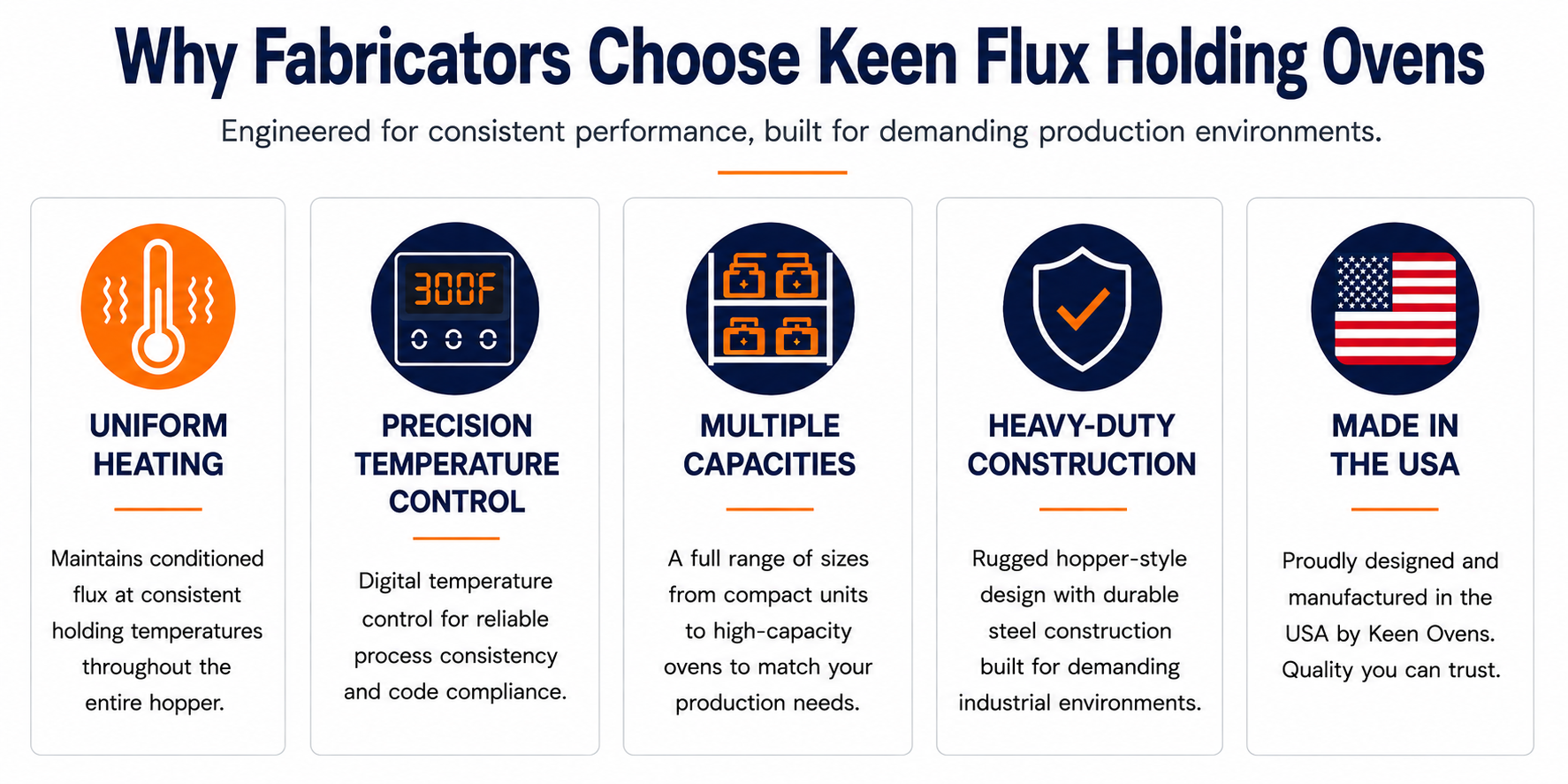 Why Fabricators Choose Keen Flux Holding Ovens

Engineered for consistent performance, built for demanding production environments.

UNIFORM HEATING

Maintains conditioned flux at consistent holding temperatures throughout the entire hopper.

300F

PRECISION TEMPERATURE CONTROL

Digital temperature control for reliable process consistency and code compliance.

MULTIPLE CAPACITIES

A full range of sizes from compact units to high-capacity ovens to match your production needs.

HEAVY-DUTY CONSTRUCTION

Rugged hopper-style design with durable steel construction built for demanding industrial environments.

MADE IN THE USA

Proudly designed and manufactured in the USA by Keen Ovens. Quality you can trust.